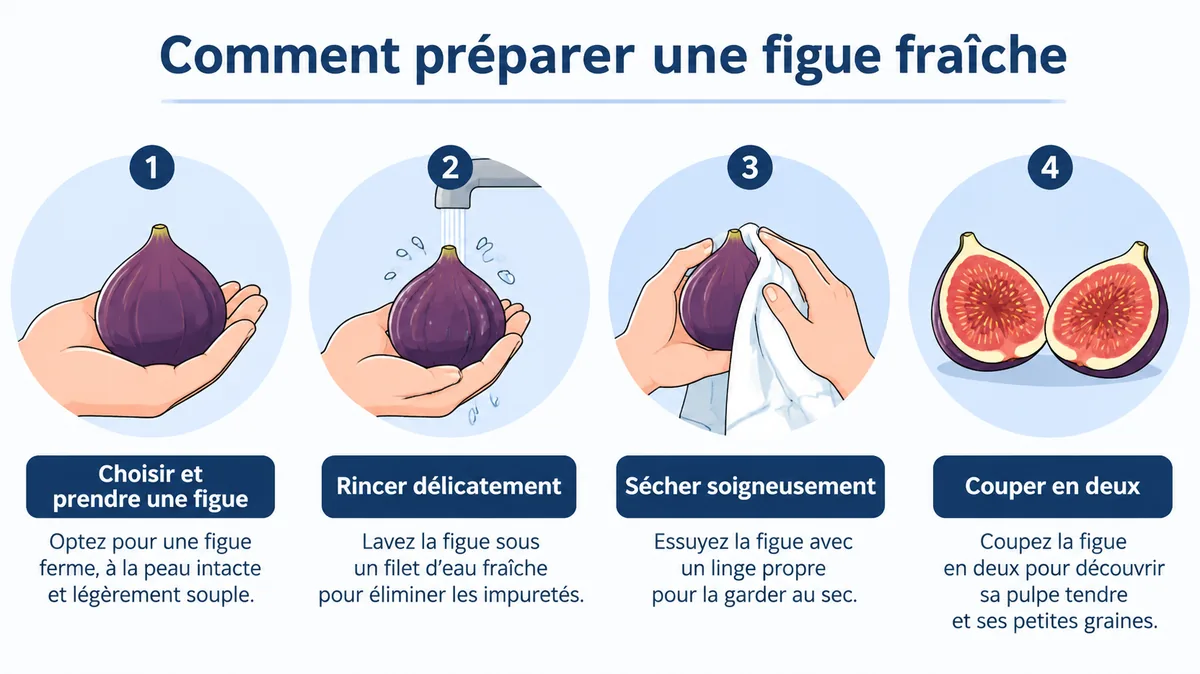 Comment préparer une figue fraîche

1

Choisir et prendre une figue

Optez pour une figue ferme, à la peau intacte et légèrement souple.

2

Rincer délicatement

Lavez la figue sous un filet d'eau fraîche pour éliminer les impuretés.

3

Sécher soigneusement

Essuyez la figue avec un linge propre pour la garder au sec.

4

Couper en deux

Coupez la figue en deux pour découvrir sa pulpe tendre et ses petites graines.